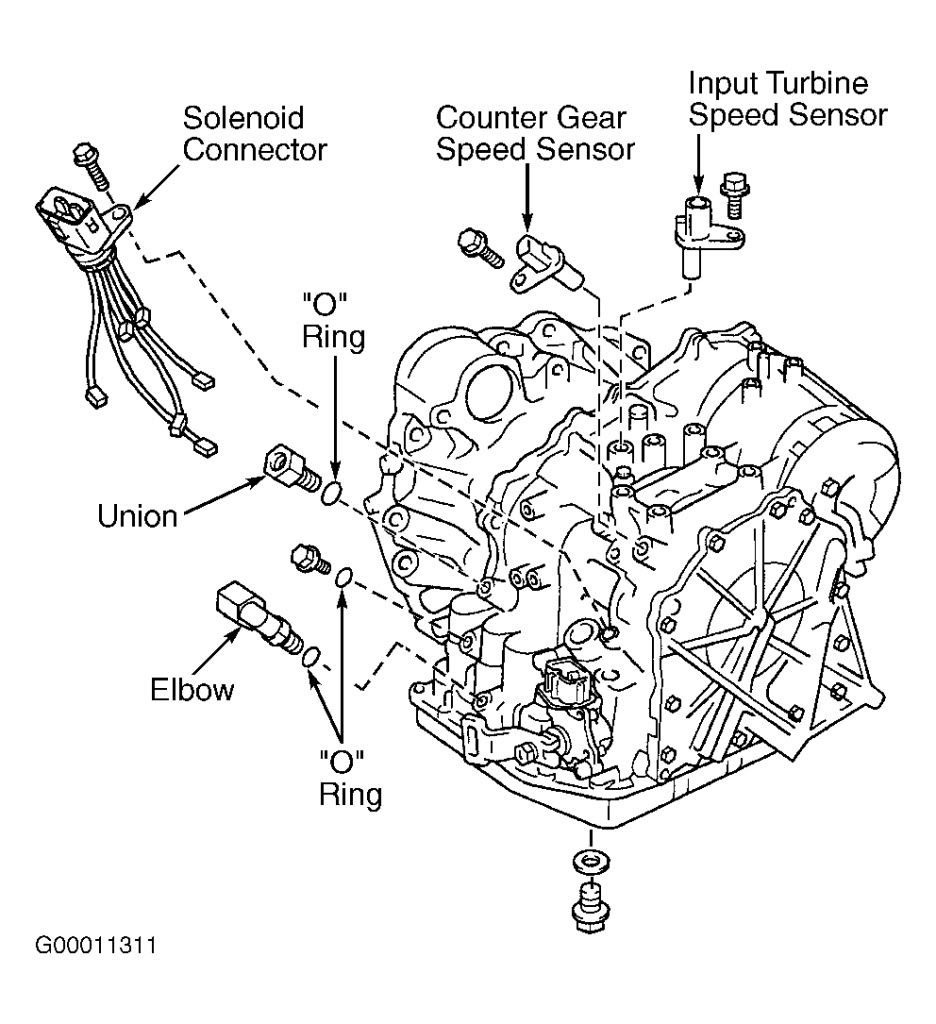 Solenoid Connector

Counter Gear Speed Sensor

Input Turbine Speed Sensor

"O" Ring

Union

Elbow

"O" Ring

G00011311